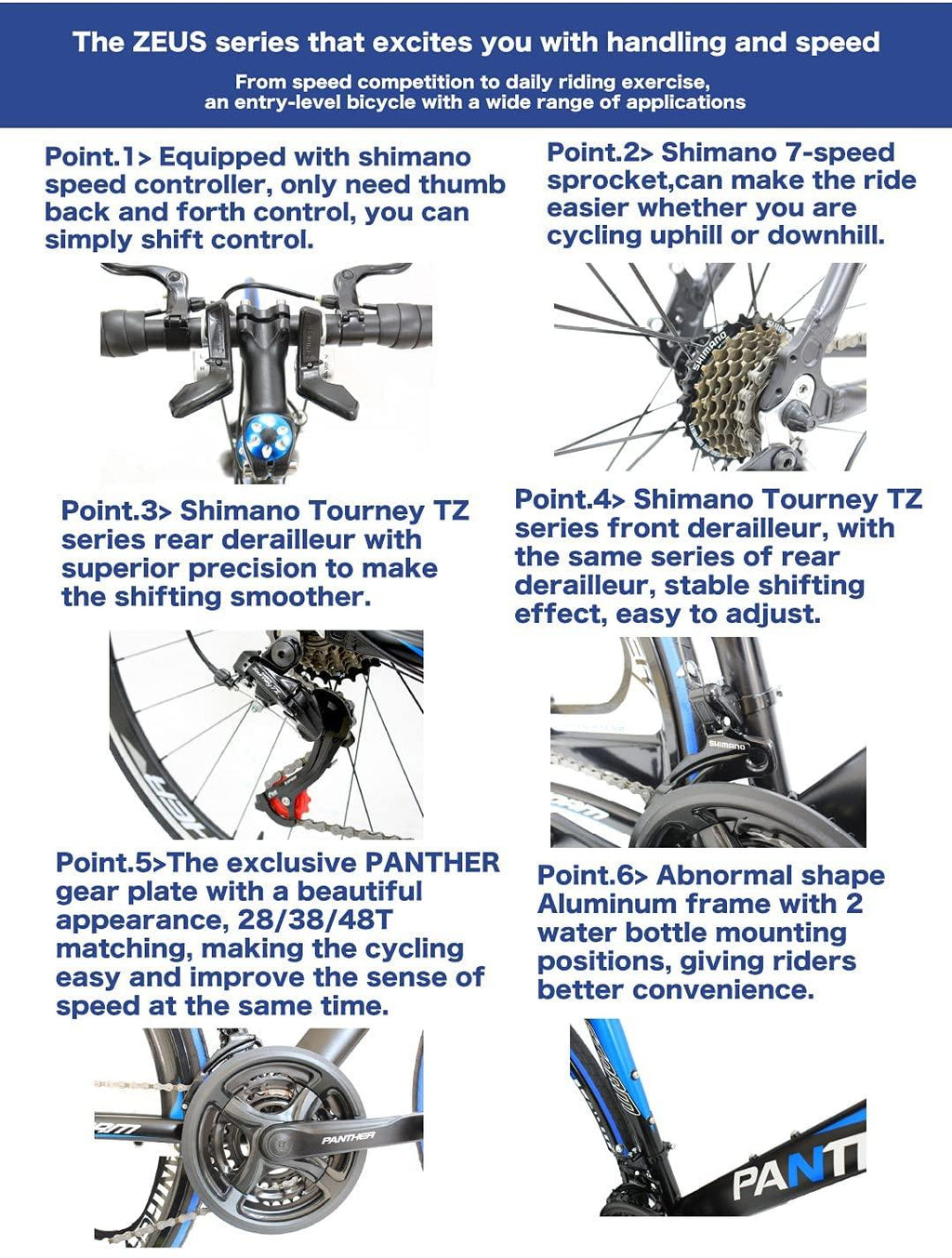 The ZEUS series that excites you with handling and speed

From speed competition to daily riding exercise, an entry-level bicycle with a wide range of applications

Point.1> Equipped with shimano speed controller, only need thumb back and forth control, you can simply shift control.

Point.2> Shimano 7-speed sprocket,can make the ride easier whether you are cycling uphill or downhill.

SHIMANO

Point.3> Shimano Tourney TZ series rear derailleur with superior precision to make the shifting smoother.

Point.4> Shimano Tourney TZ series front derailleur, with the same series of rear derailleur, stable shifting effect, easy to adjust.

SHIMANO

Point.5>The exclusive PANTHER gear plate with a beautiful appearance, 28/38/48T matching, making the cycling easy and improve the sense of speed at the same time.

Point.6> Abnormal shape Aluminum frame with 2 water bottle mounting positions, giving riders better convenience.

PANTHER

PANT