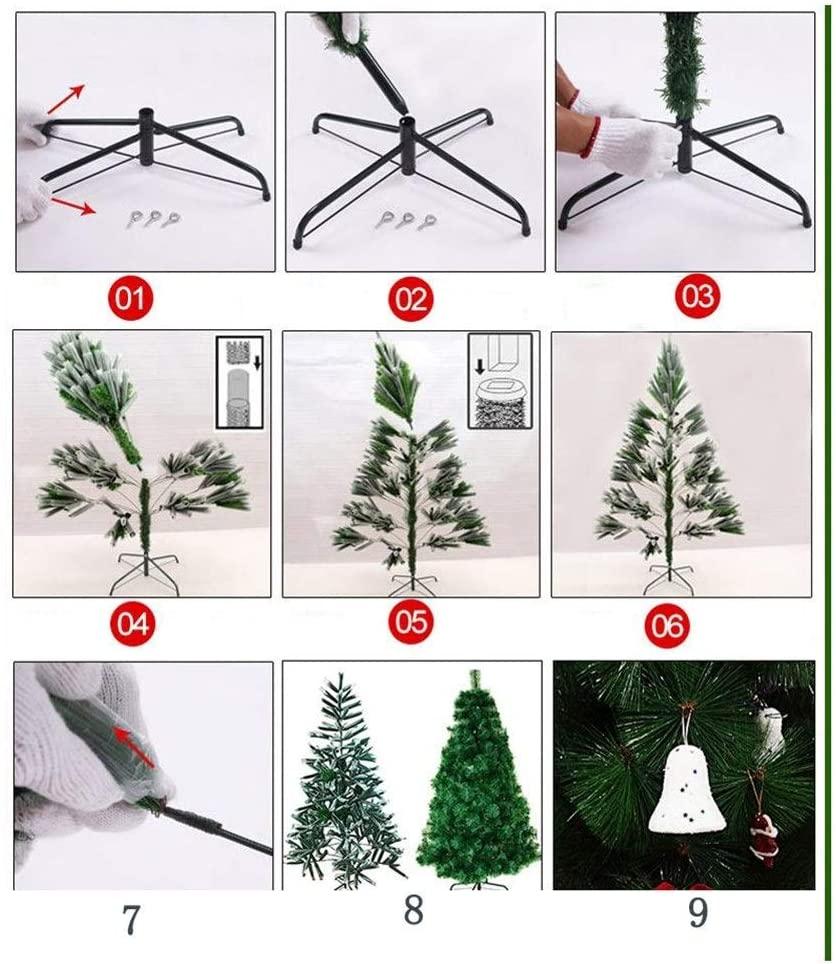 01

02

03

04

05

06

7

8

9