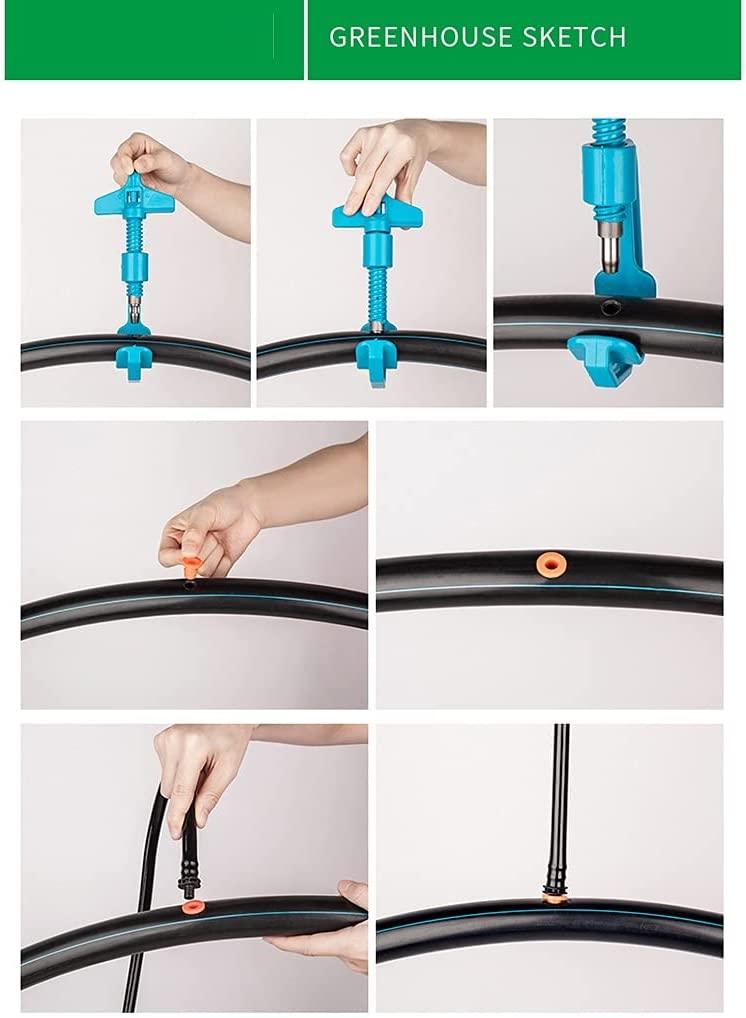 GREENHOUSE SKETCH