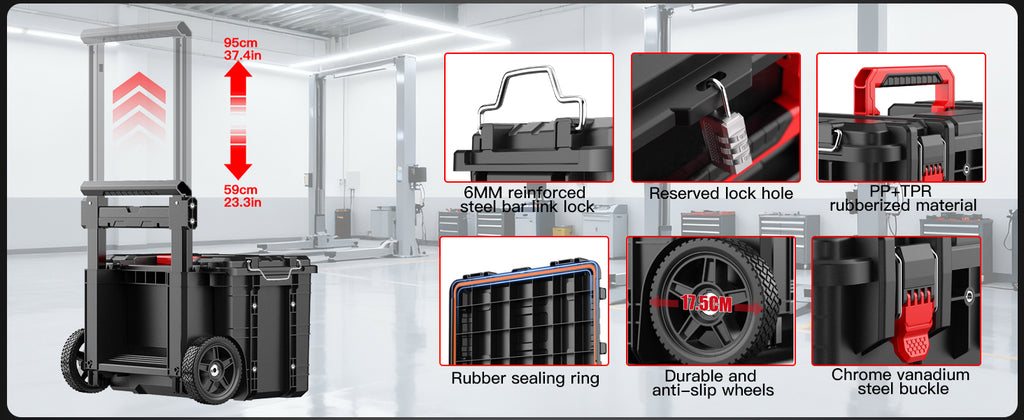 95cm
37.4in

59cm
23.3in

6MM reinforced steel bar link lock

Reserved lock hole

PP+TPR rubberized material

Rubber sealing ring

17.5CM

Durable and anti-slip wheels

Chrome vanadium steel buckle