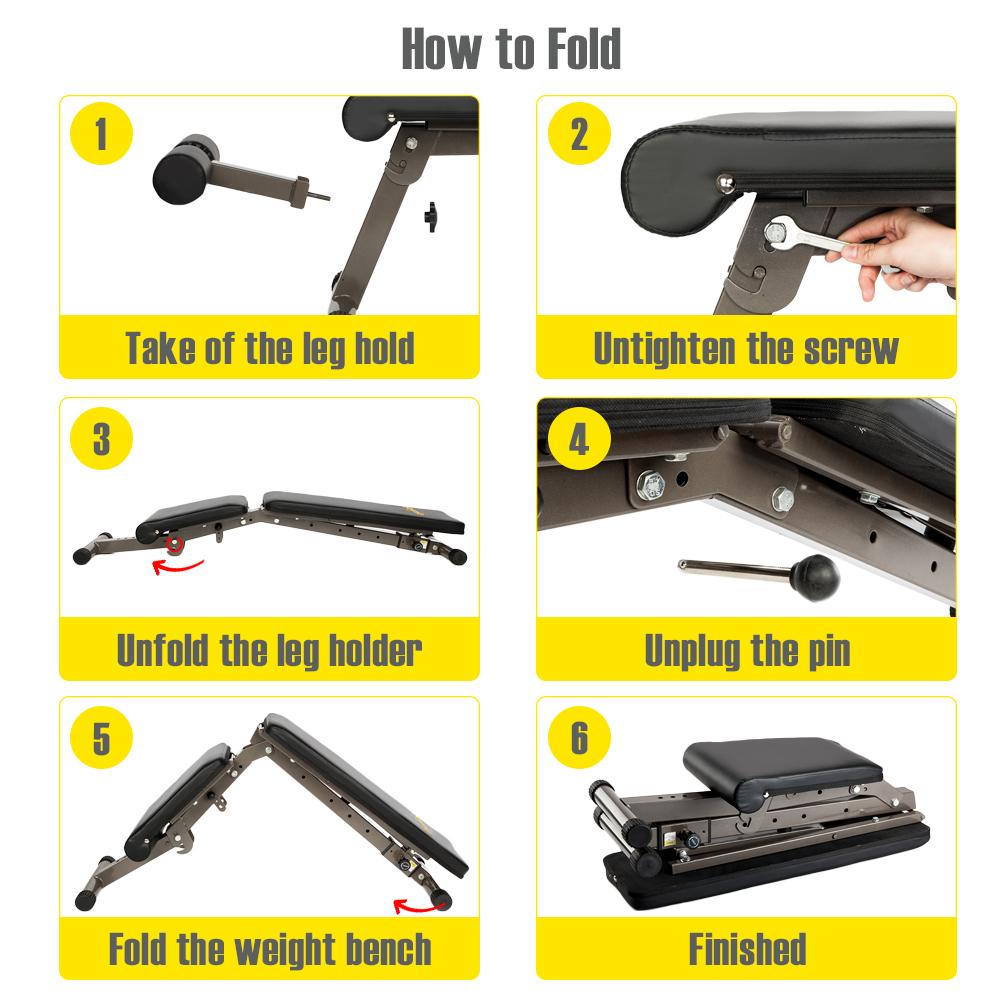 How to Fold

1

Take of the leg hold

2

Untighten the screw

3

Unfold the leg holder

4

Unplug the pin

5

Fold the weight bench

6

Finished