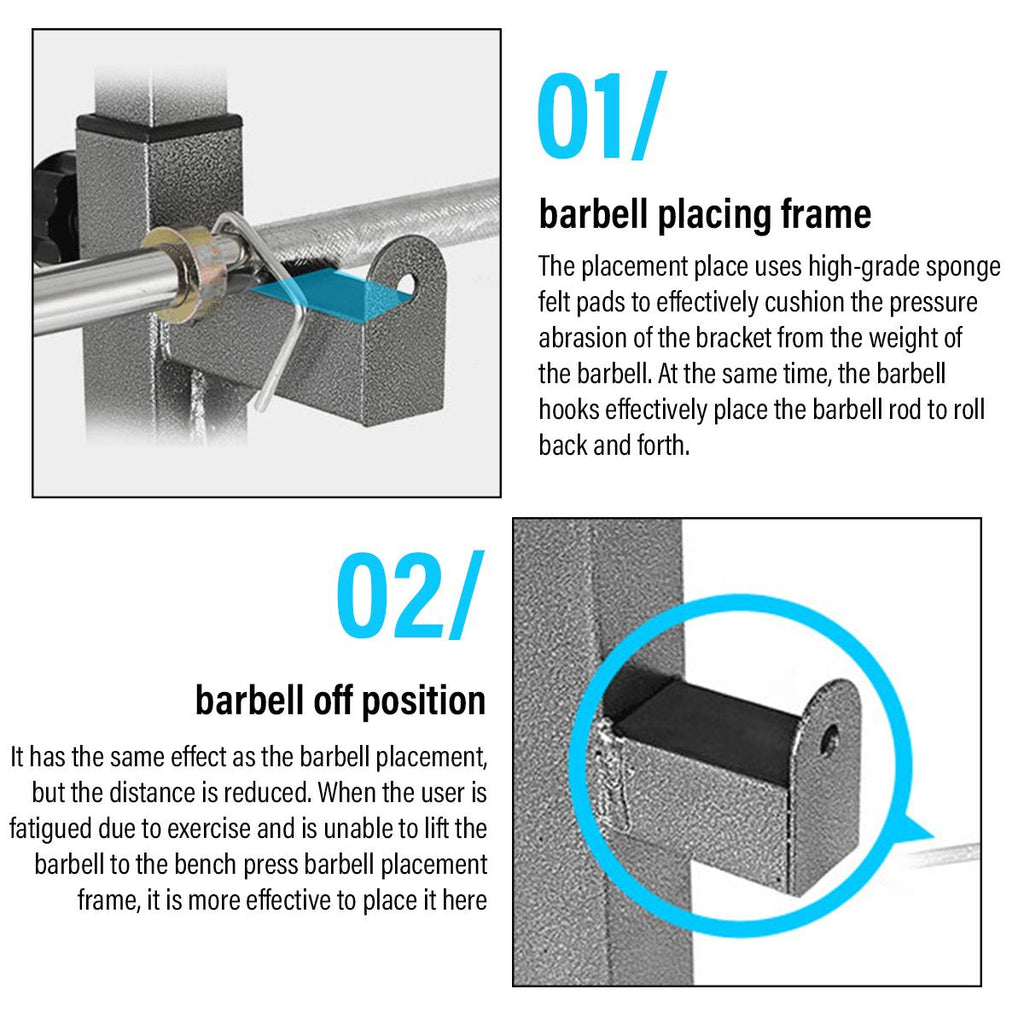 01/

barbell placing frame

The placement place uses high-grade sponge felt pads to effectively cushion the pressure abrasion of the bracket from the weight of the barbell. At the same time, the barbell hooks effectively place the barbell rod to roll back and forth.

02/

barbell off position

It has the same effect as the barbell placement, but the distance is reduced. When the user is fatigued due to exercise and is unable to lift the barbell to the bench press barbell placement frame, it is more effective to place it here