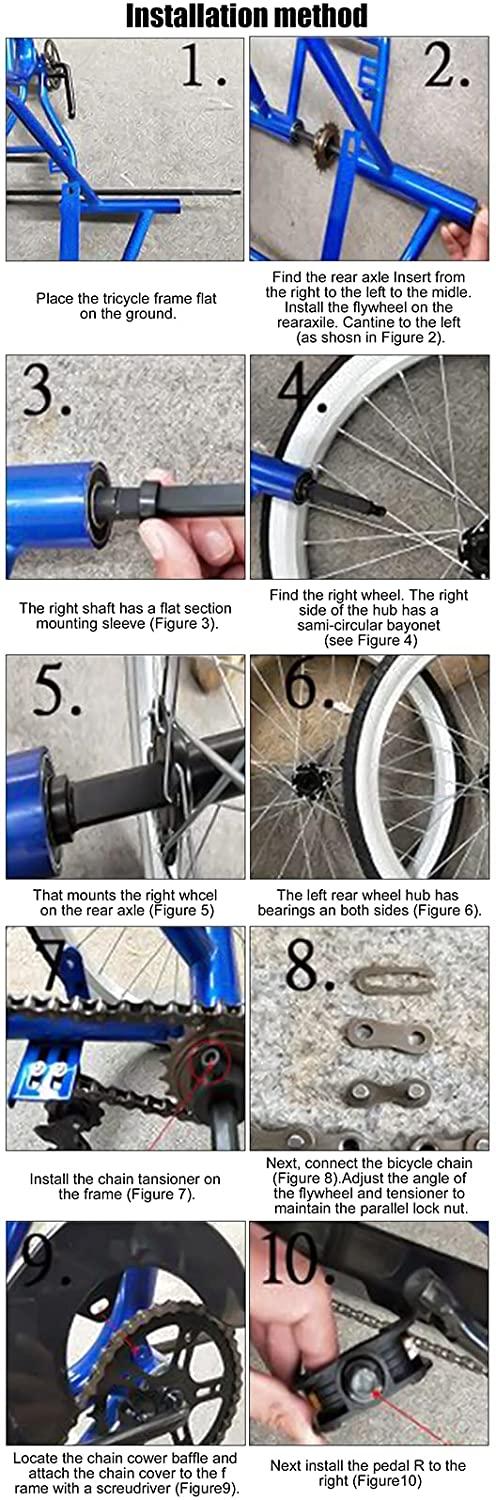 Installation method

1.

Place the tricycle frame flat on the ground.

2.

Find the rear axle Insert from the right to the left to the midle. Install the flywheel on the rearaxile. Cantine to the left (as shosn in Figure 2).

3.

The right shaft has a flat section mounting sleeve (Figure 3).

4.

Find the right wheel. The right side of the hub has a sami-circular bayonet (see Figure 4)

5.

That mounts the right whcel on the rear axle (Figure 5)

6.

The left rear wheel hub has bearings an both sides (Figure 6).

7.

Install the chain tansioner on the frame (Figure 7).

8.

Next, connect the bicycle chain (Figure 8).Adjust the angle of the flywheel and tensioner to maintain the parallel lock nut.

9.

Locate the chain cower baffle and attach the chain cover to the f rame with a screudriver (Figure9).

10.

Next install the pedal R to the right (Figure10)