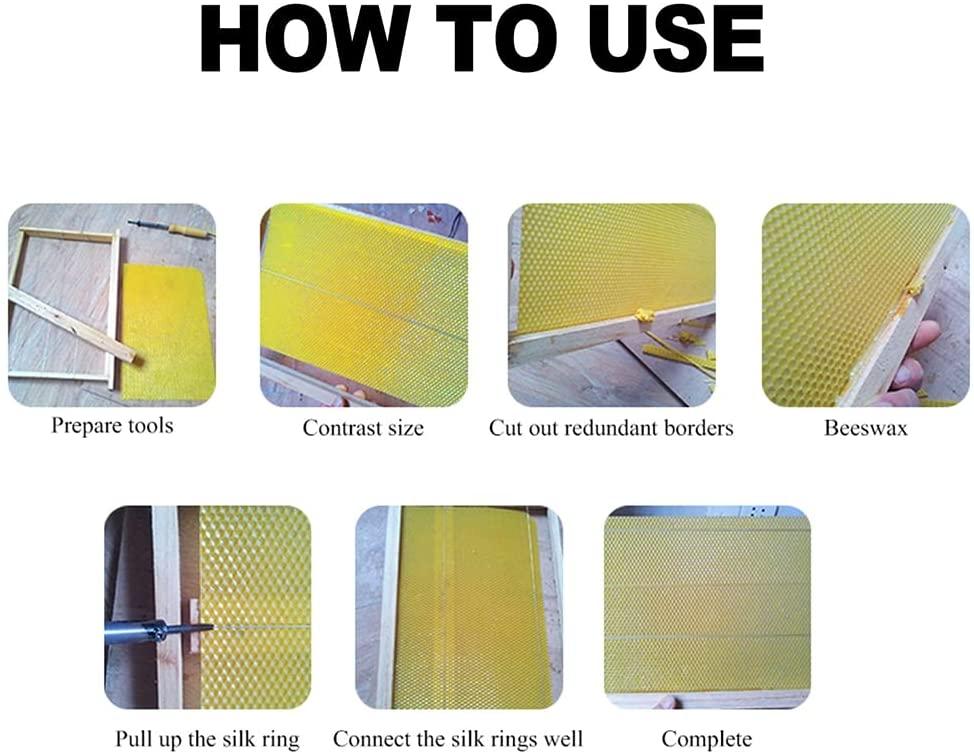 HOW TO USE

Prepare tools

Contrast size

Cut out redundant borders

Beeswax

Pull up the silk ring

Connect the silk rings well

Complete