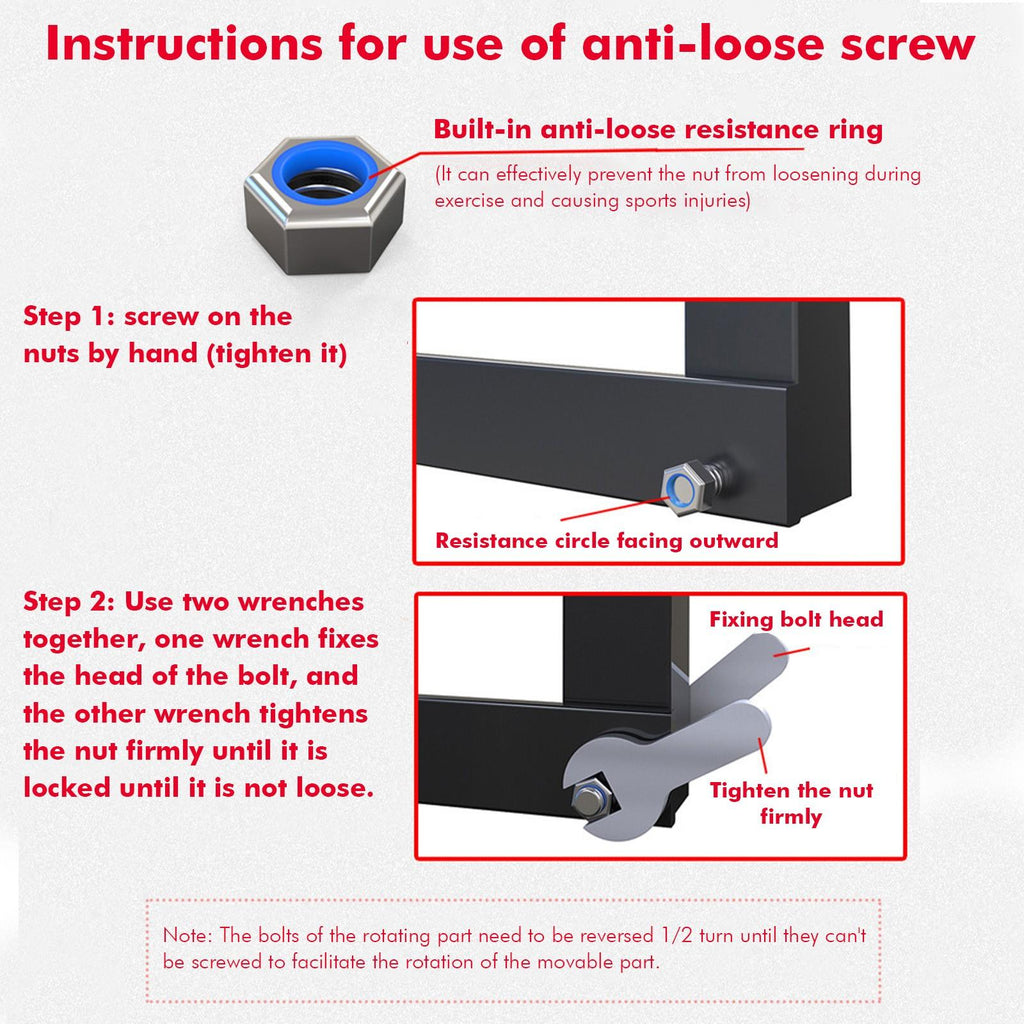 Instructions for use of anti-loose screw

Built-in anti-loose resistance ring
(It can effectively prevent the nut from loosening during exercise and causing sports injuries)

Step 1: screw on the nuts by hand (tighten it)

Resistance circle facing outward

Step 2: Use two wrenches together, one wrench fixes the head of the bolt, and the other wrench tightens the nut firmly until it is locked until it is not loose.

Fixing bolt head

Tighten the nut firmly

Note: The bolts of the rotating part need to be reversed 1/2 turn until they can't be screwed to facilitate the rotation of the movable part.