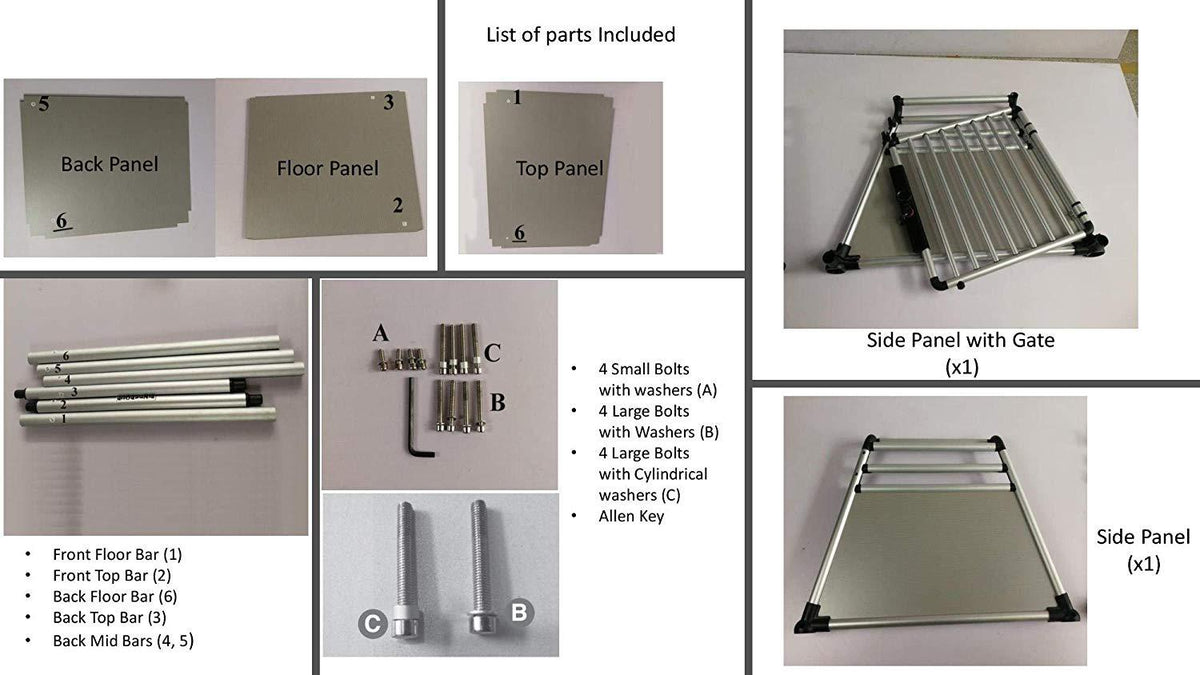 5
Back Panel
6

3
Floor Panel
2

List of parts Included

1
Top Panel
6

Side Panel with Gate
(x1)

6
5
4
3
2
1

- Front Floor Bar (1)
- Front Top Bar (2)
- Back Floor Bar (6)
- Back Top Bar (3)
- Back Mid Bars (4, 5)

A
C
B

C
B

- 4 Small Bolts with washers (A)
- 4 Large Bolts with Washers (B)
- 4 Large Bolts with Cylindrical washers (C)
- Allen Key

Side Panel
(x1)