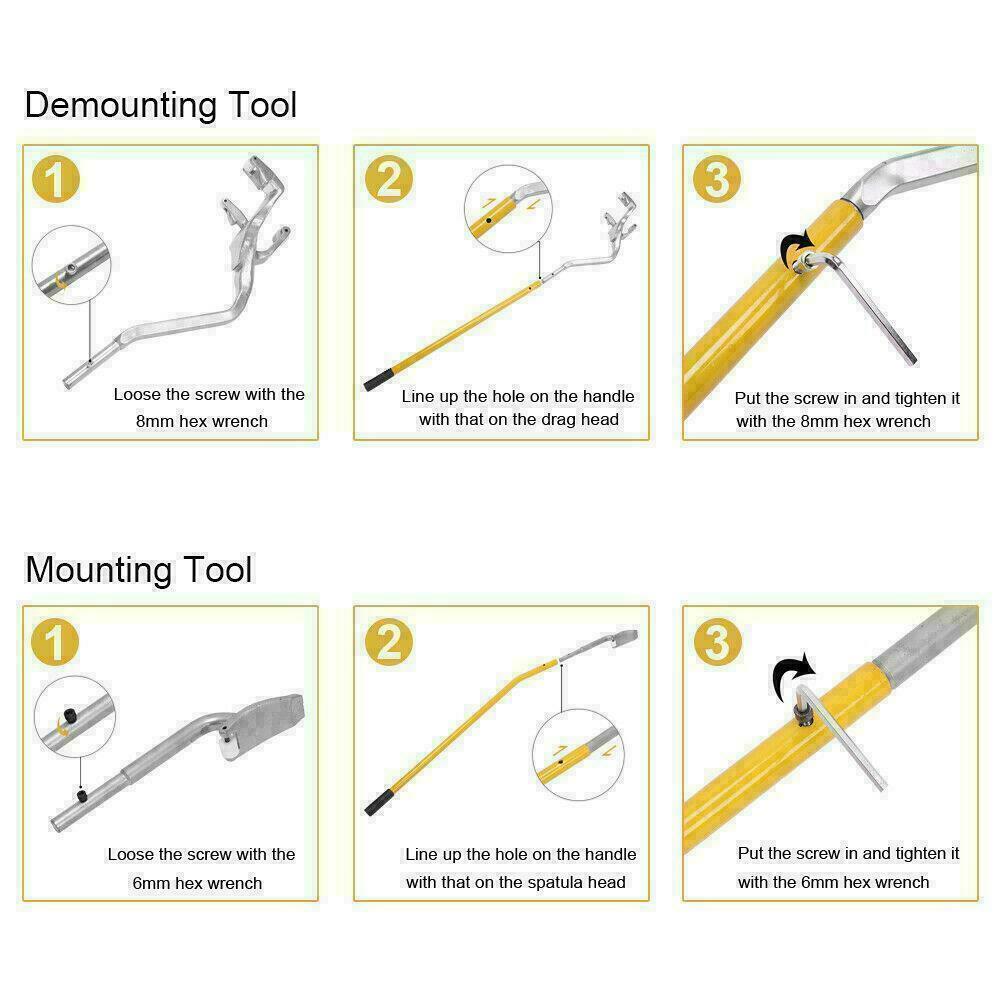 Demounting Tool

1

Loose the screw with the 8mm hex wrench

2

Line up the hole on the handle with that on the drag head

3

Put the screw in and tighten it with the 8mm hex wrench

Mounting Tool

1

Loose the screw with the 6mm hex wrench

2

Line up the hole on the handle with that on the spatula head

3

Put the screw in and tighten it with the 6mm hex wrench