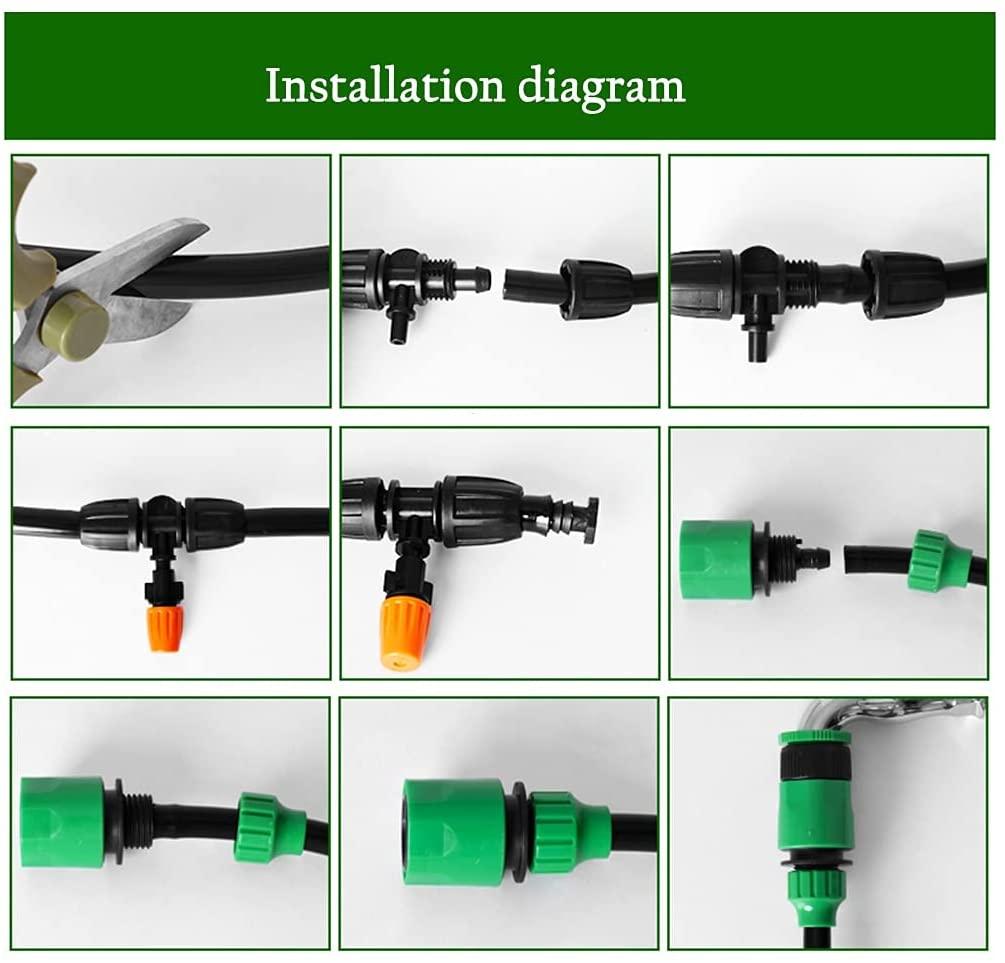 Installation diagram