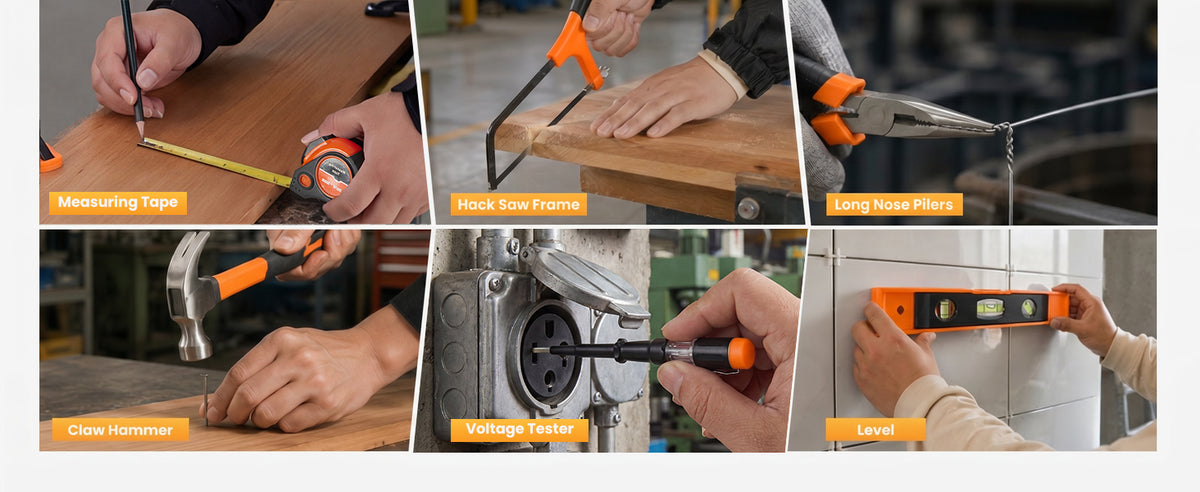 Measuring Tape

Hack Saw Frame

Long Nose Pilers

Claw Hammer

Voltage Tester

Level