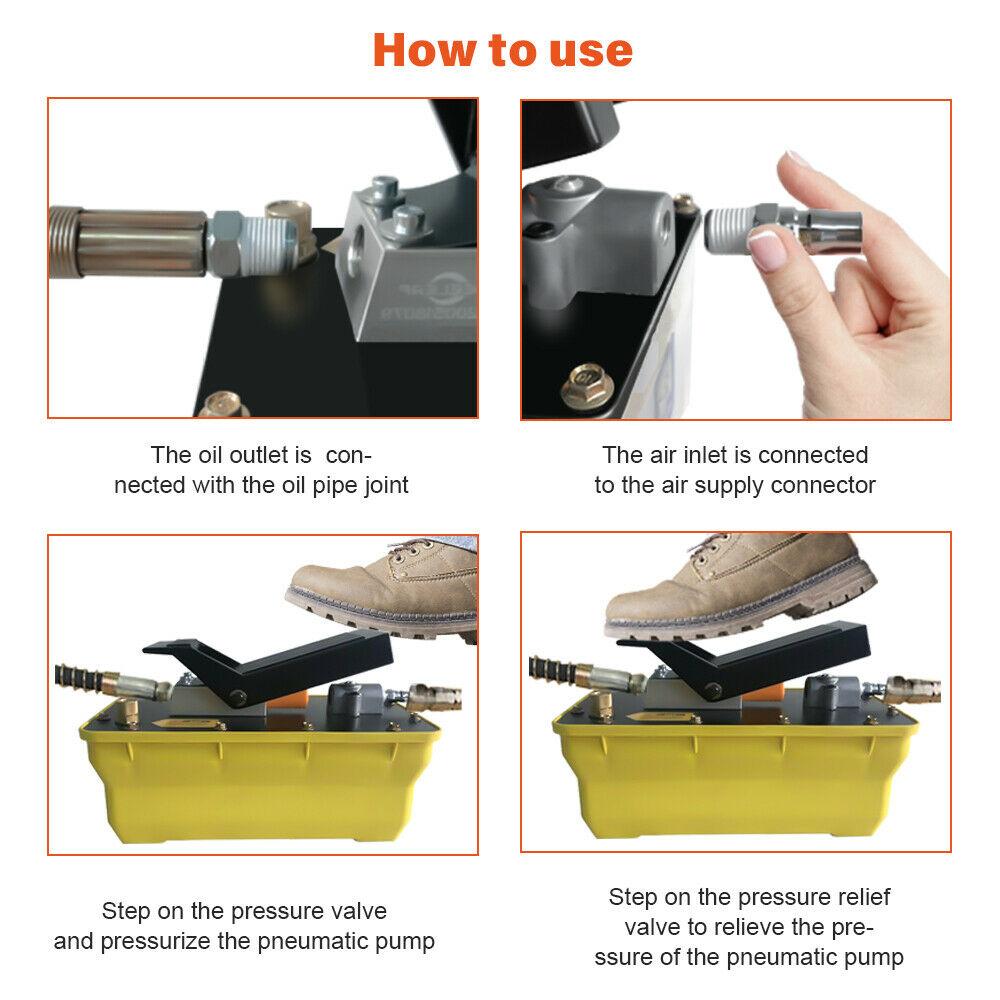 How to use

The oil outlet is connected with the oil pipe joint

The air inlet is connected to the air supply connector

Step on the pressure valve and pressurize the pneumatic pump

Step on the pressure relief valve to relieve the pressure of the pneumatic pump