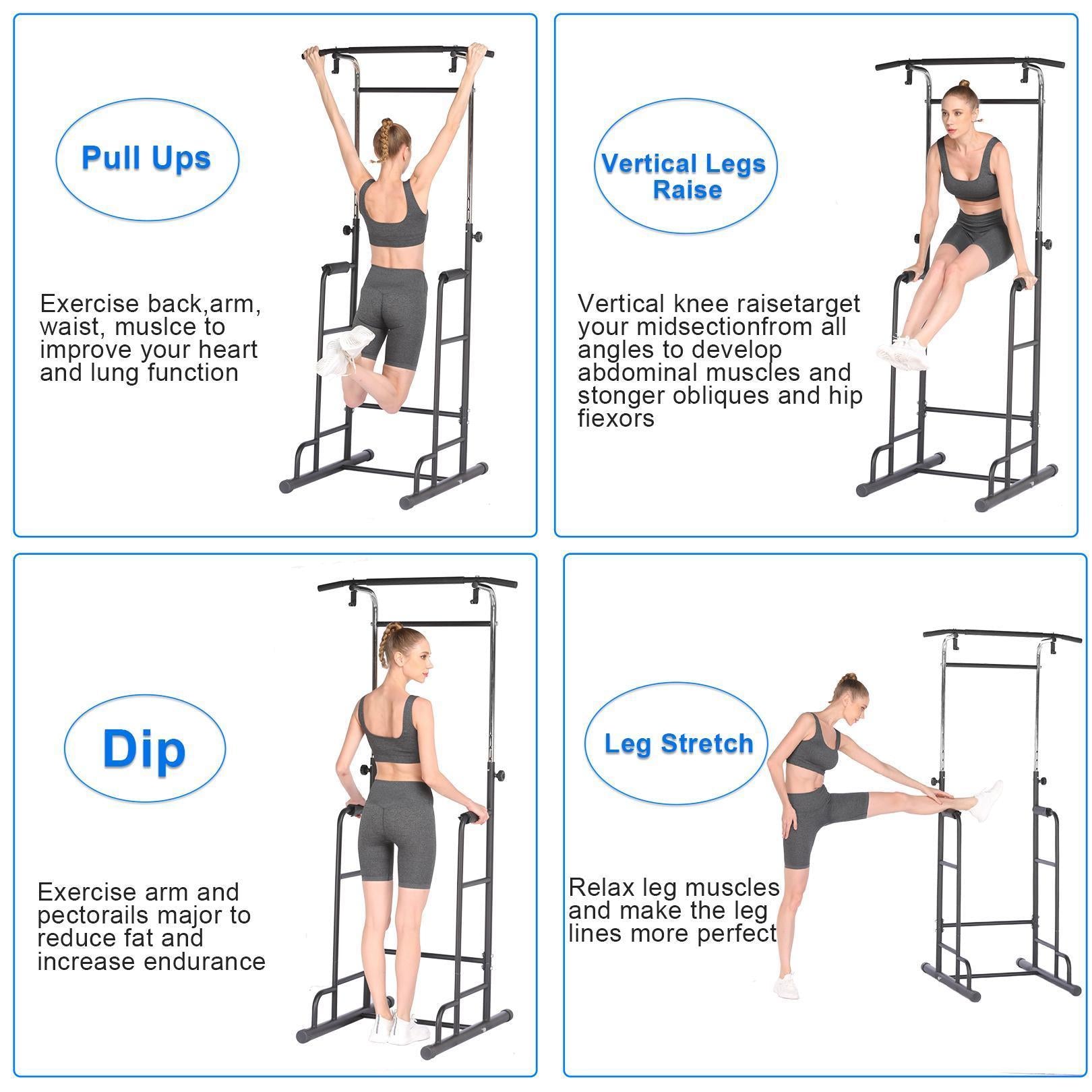 Pull Ups

Exercise back,arm, waist, muslce to improve your heart and lung function

Vertical Legs Raise

Vertical knee raisetarget your midsectionfrom all angles to develop abdominal muscles and stonger obliques and hip fiexors

Dip

Exercise arm and pectorails major to reduce fat and increase endurance

Leg Stretch

Relax leg muscles and make the leg lines more perfect