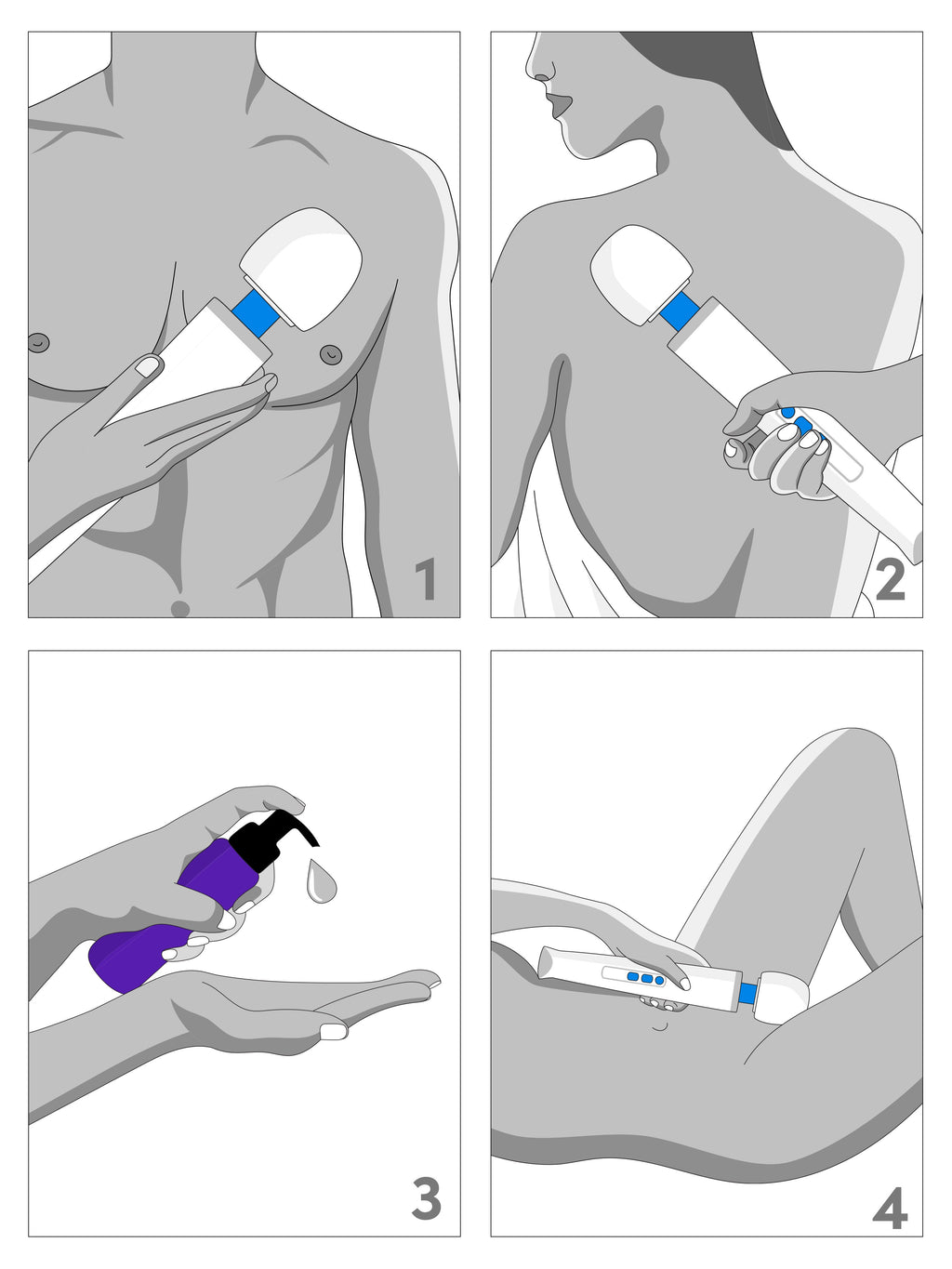 1

2

3

4