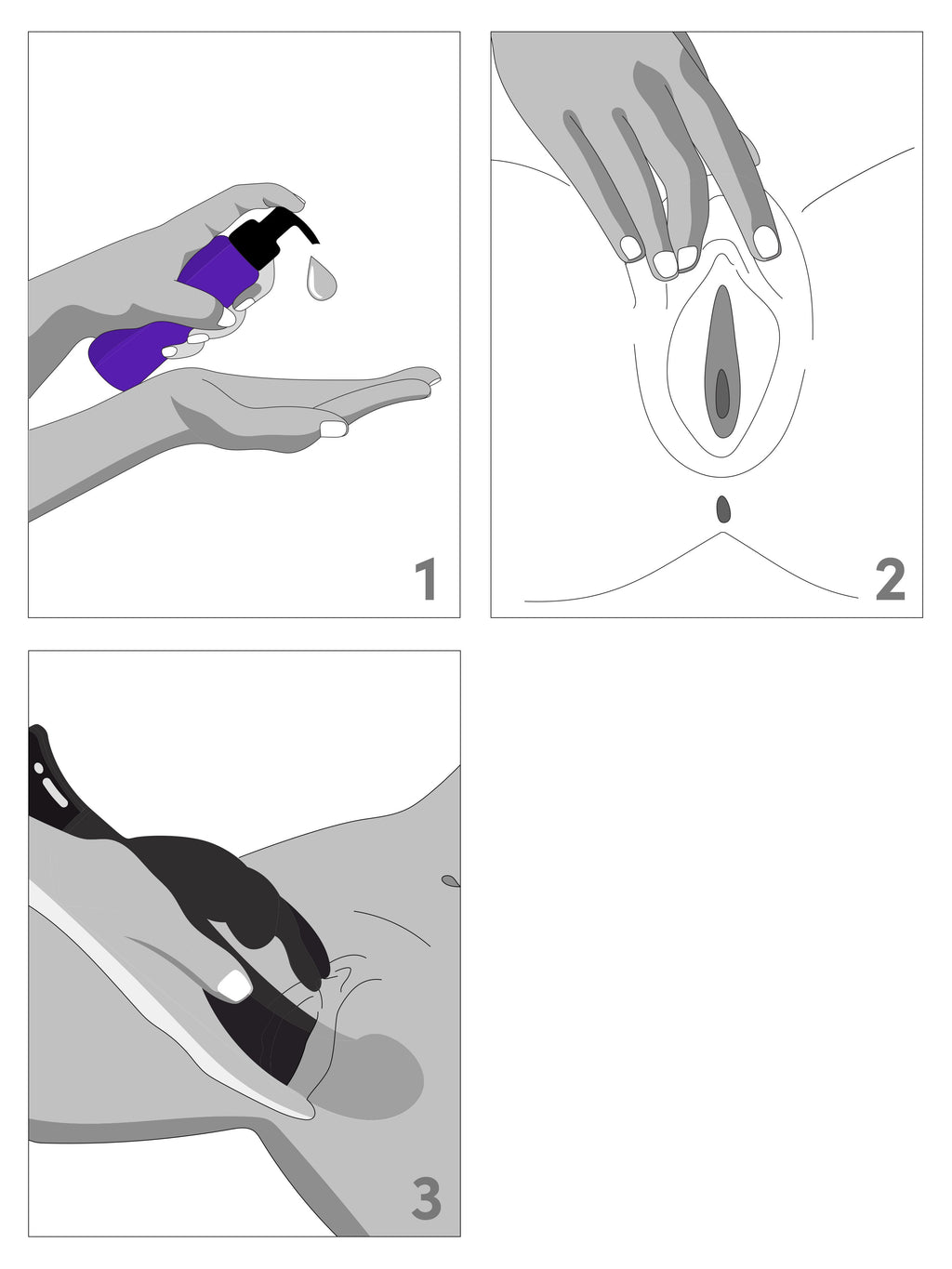 1

2

3