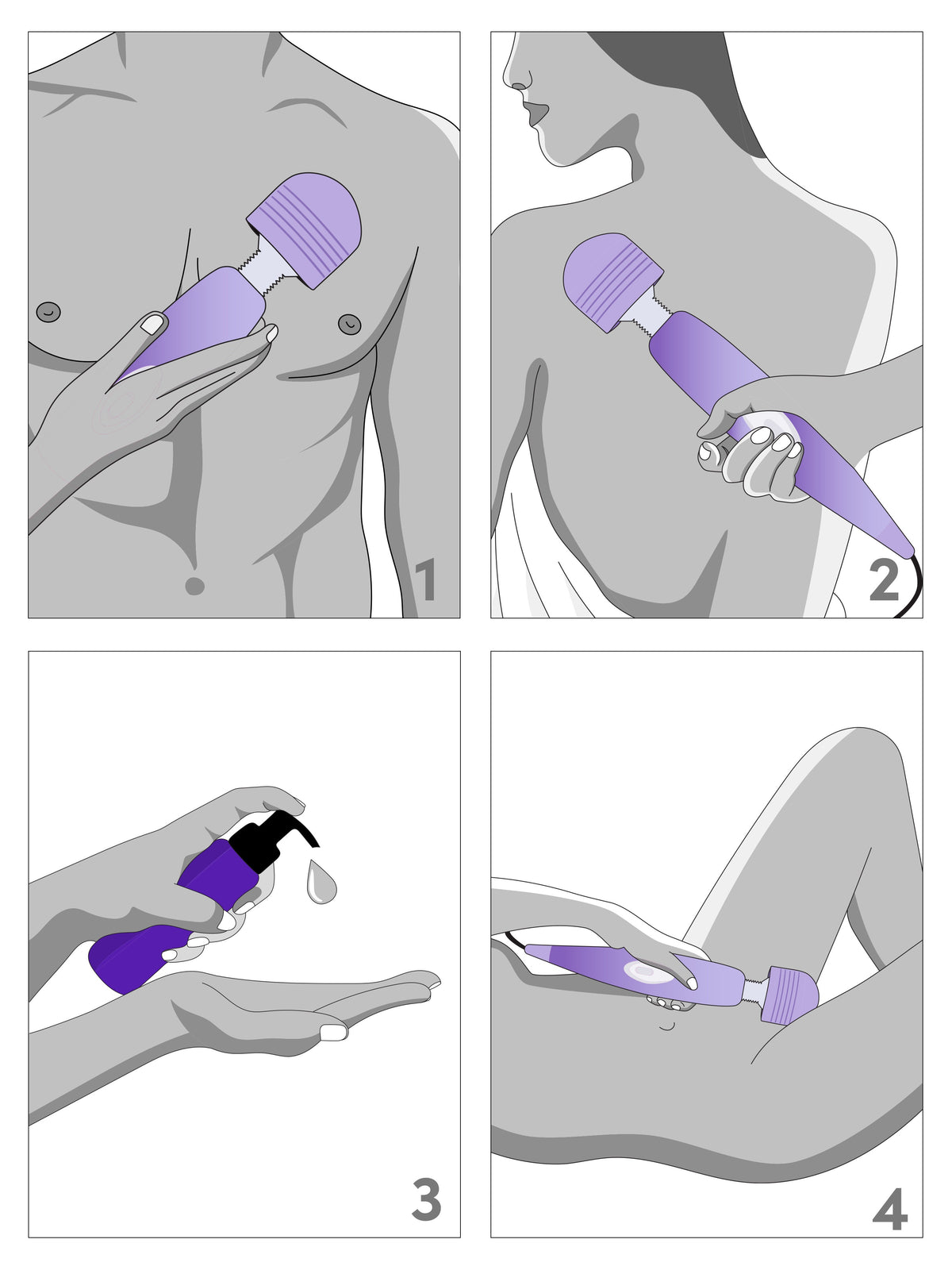 1

2

3

4