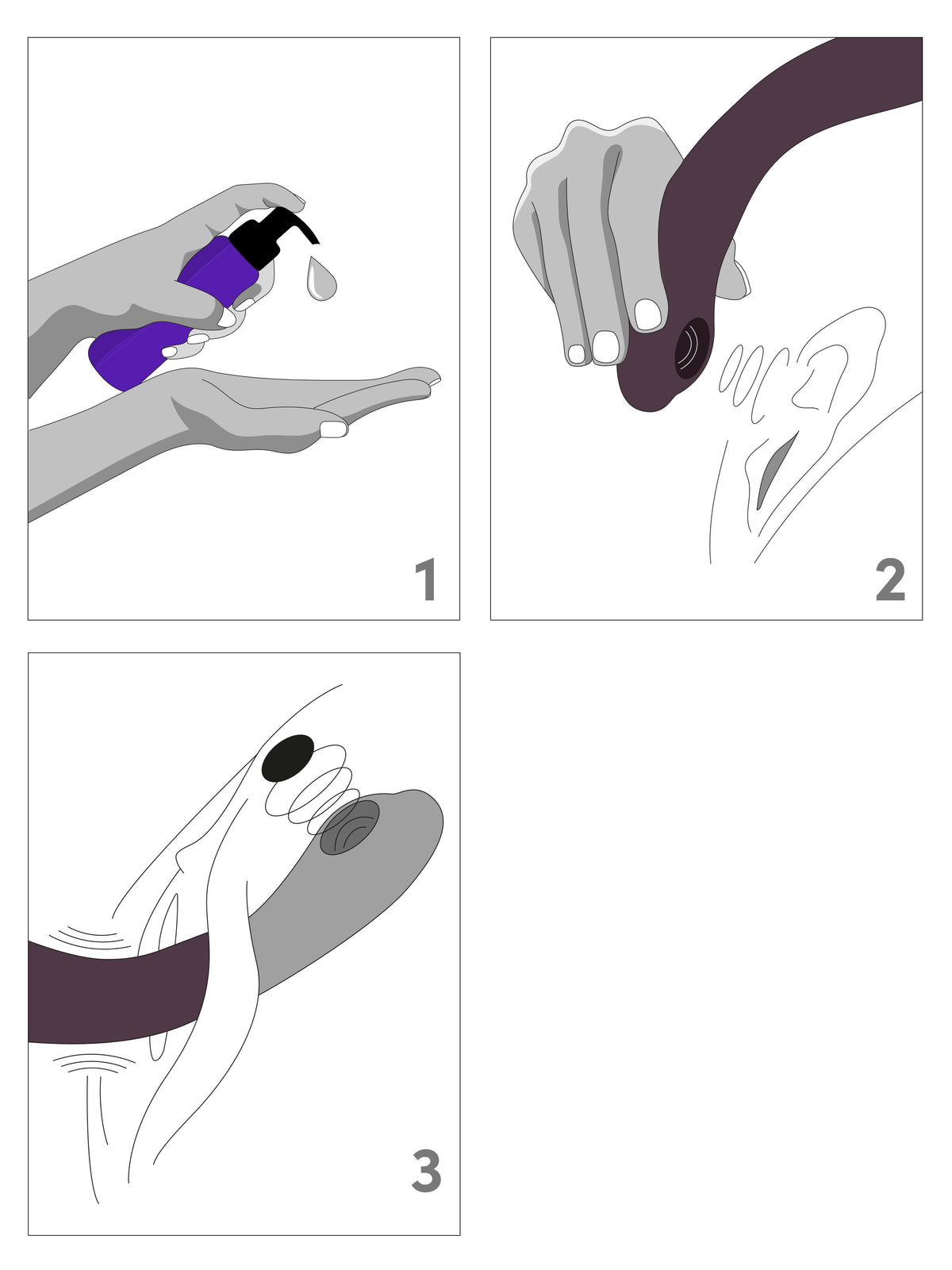 1

2

3