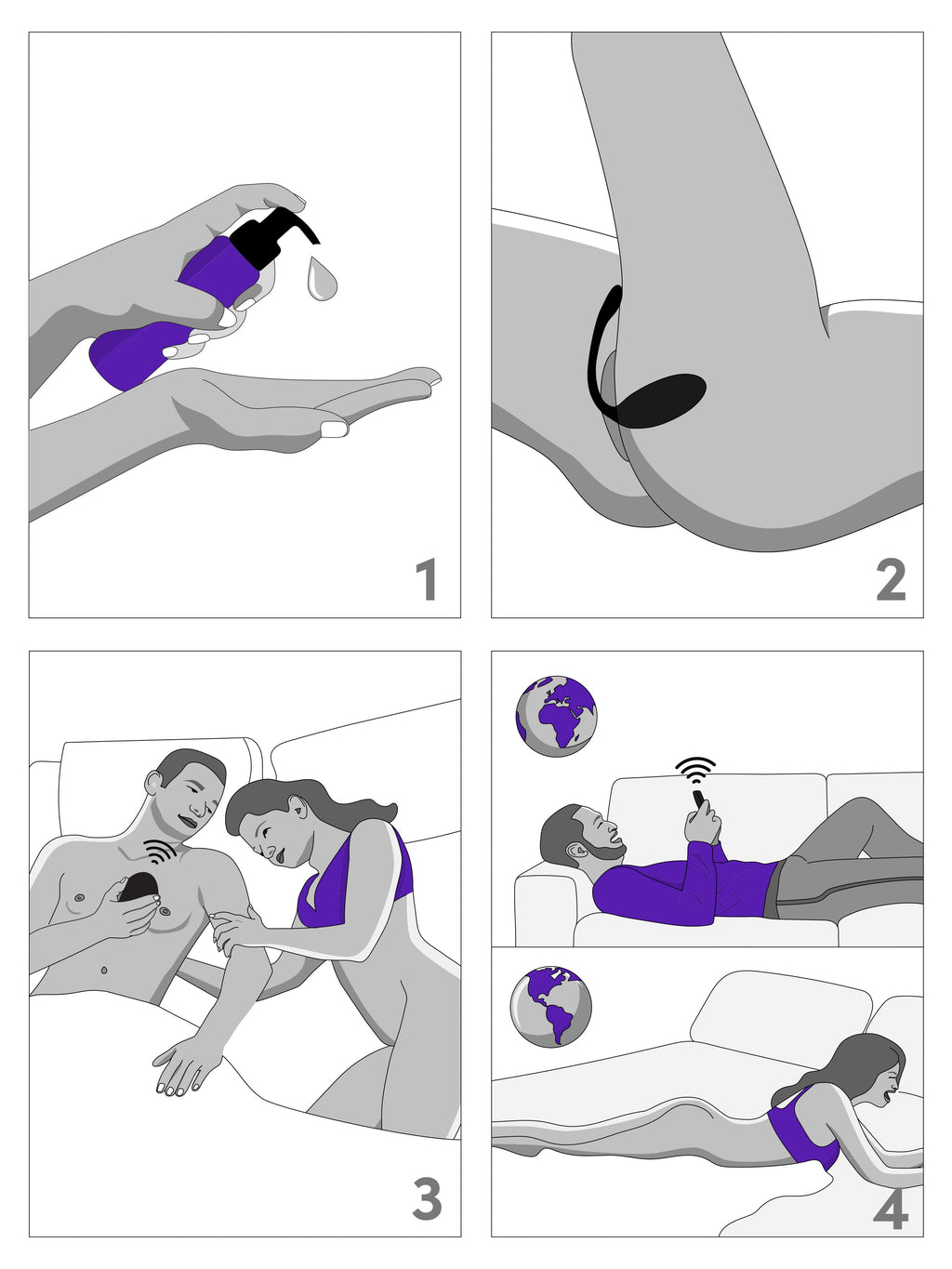 1

2

3

4