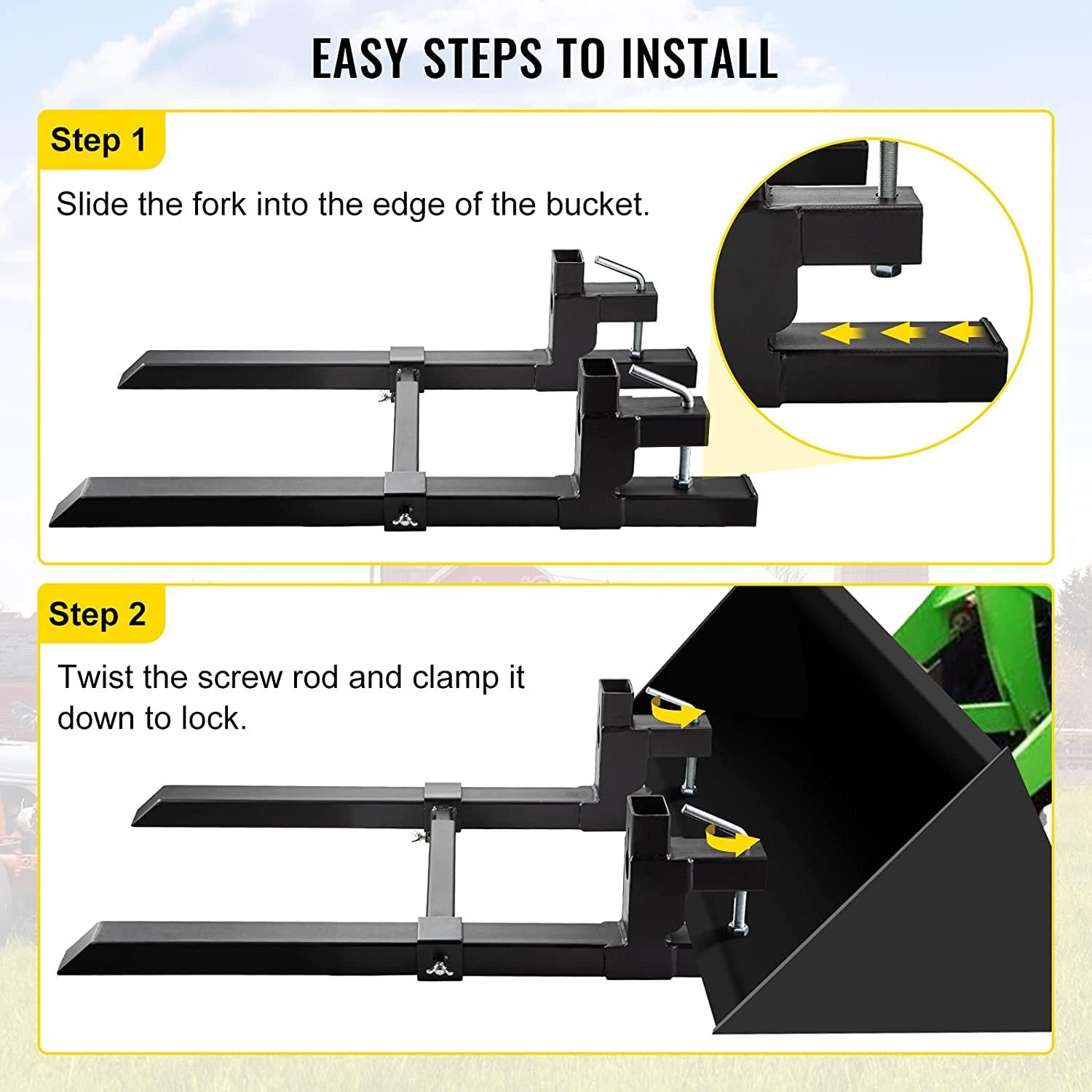 EASY STEPS TO INSTALL

Step 1

Slide the fork into the edge of the bucket.

Step 2

Twist the screw rod and clamp it down to lock.