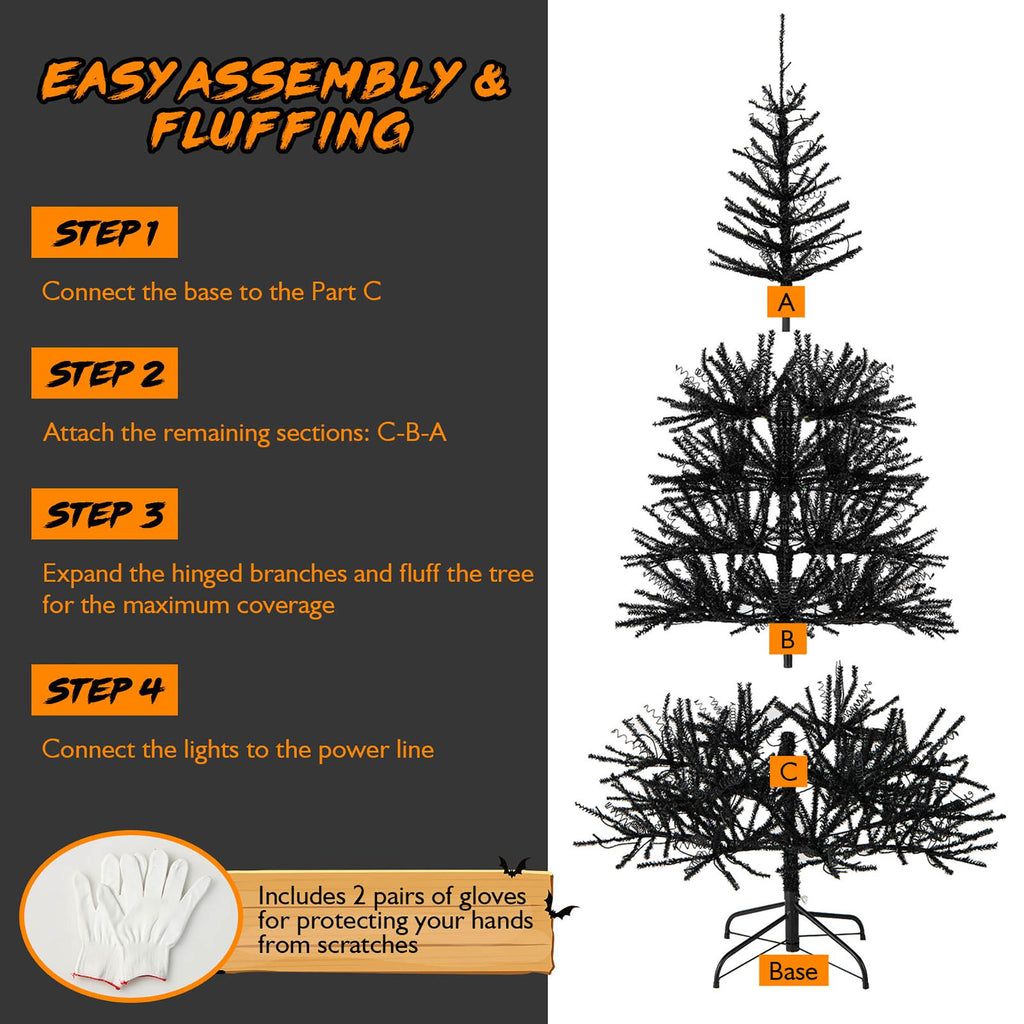 EASY ASSEMBLY & FLUFFING

STEP 1

Connect the base to the Part C

STEP 2

Attach the remaining sections: C-B-A

STEP 3

Expand the hinged branches and fluff the tree for the maximum coverage

STEP 4

Connect the lights to the power line

Includes 2 pairs of gloves for protecting your hands from scratches

A

B

C

Base